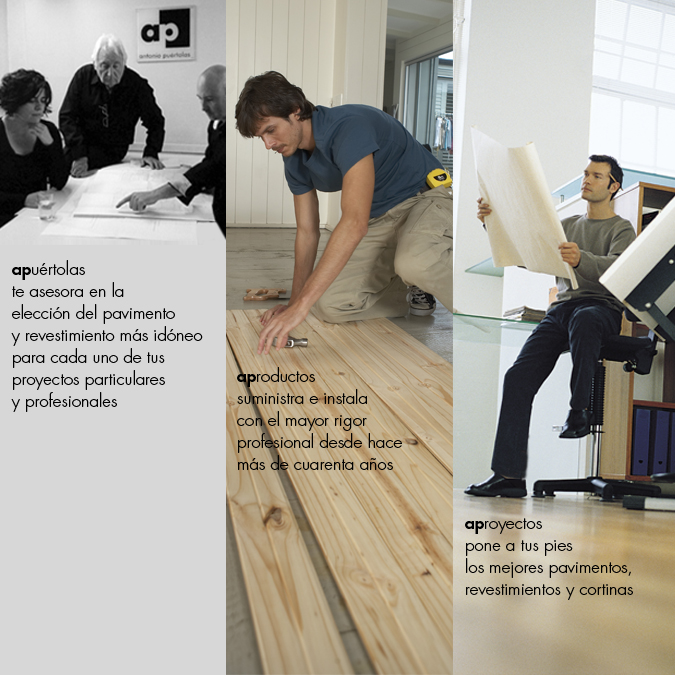 ap
antonio puértolas

apuértolas
te asesora en la elección del pavimento y revestimiento más idóneo para cada uno de tus proyectos particulares y profesionales

aproductos
suministra e instala con el mayor rigor profesional desde hace más de cuarenta años

aproyectos
pone a tus pies los mejores pavimentos, revestimientos y cortinas